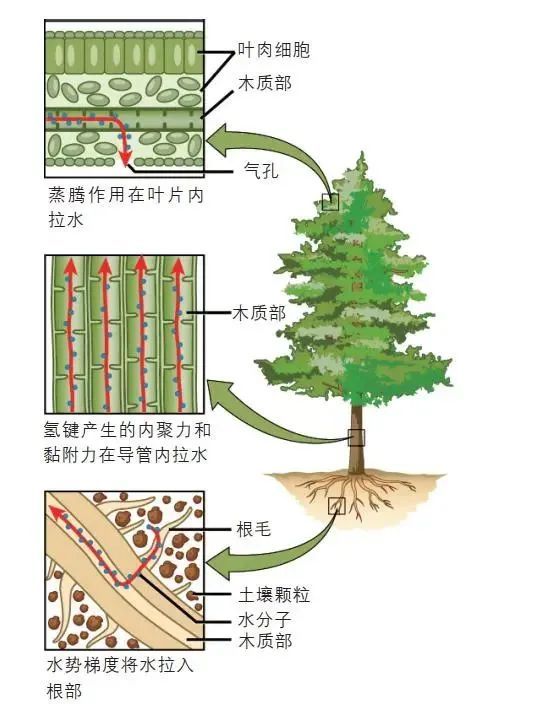 叶肉细胞

木质部

气孔

蒸腾作用在叶片内拉水

木质部

氢键产生的内聚力和黏附力在导管内拉水

根毛

土壤颗粒

水分子

木质部

水势梯度将水拉入根部