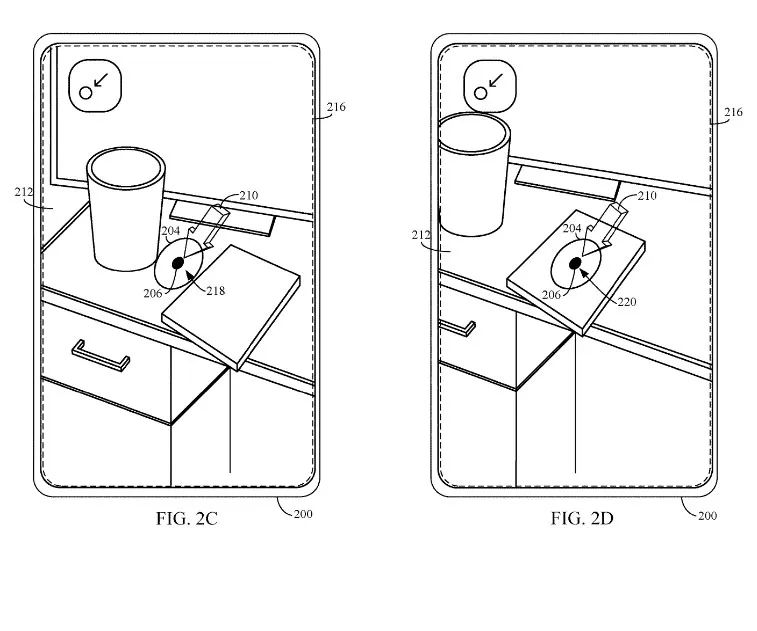 216
212
210
204
206
218
200
FIG. 2C

216
212
210
204
206
220
200
FIG. 2D