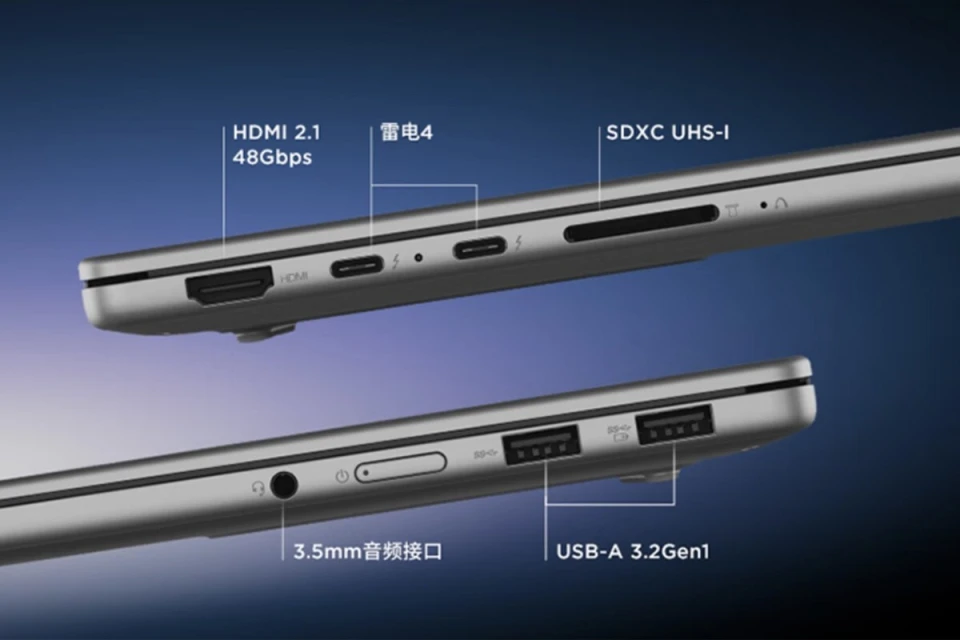 HDMI 2.1
48Gbps

雷电4

SDXC UHS-I

HDMI

3.5mm音频接口

USB-A 3.2Gen1