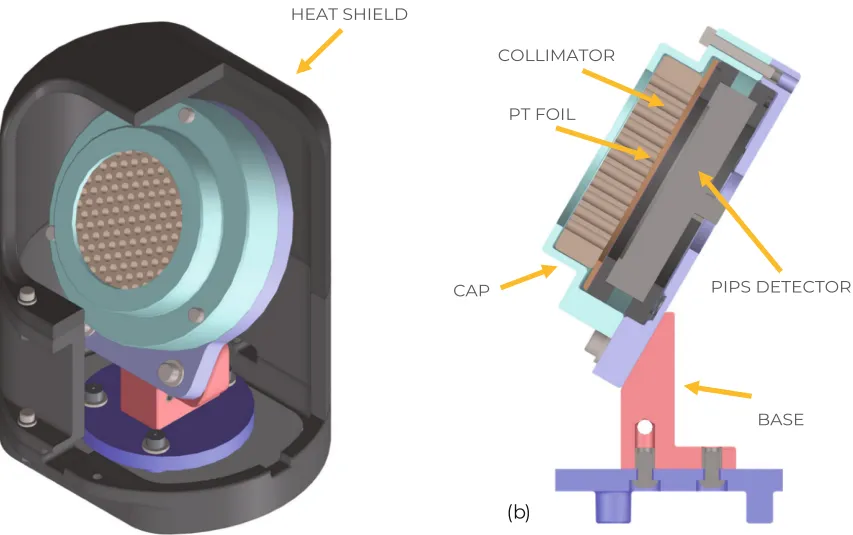 HEAT SHIELD

COLLIMATOR

PT FOIL

CAP

PIPS DETECTOR

BASE

(b)