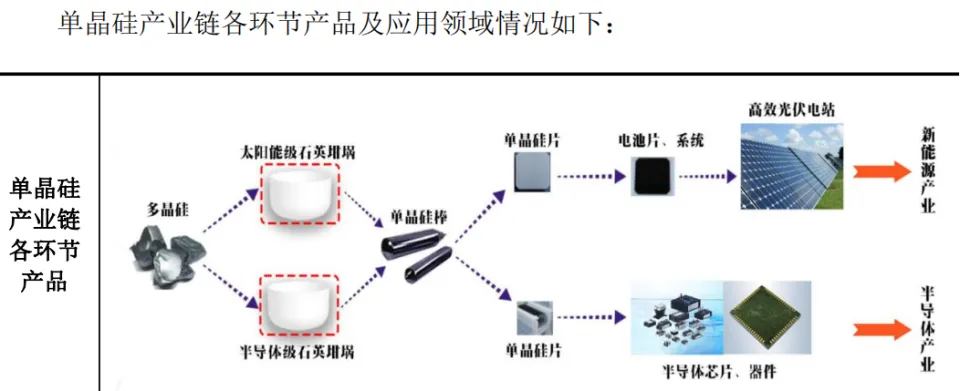 单晶硅产业链各环节产品及应用领域情况如下：

单晶硅产业链各环节产品

多晶硅

太阳能级石英坩埚

半导体级石英坩埚

单晶硅棒

单晶硅片

电池片、系统

高效光伏电站

新能源产业

单晶硅片

半导体芯片、器件

半导体产业