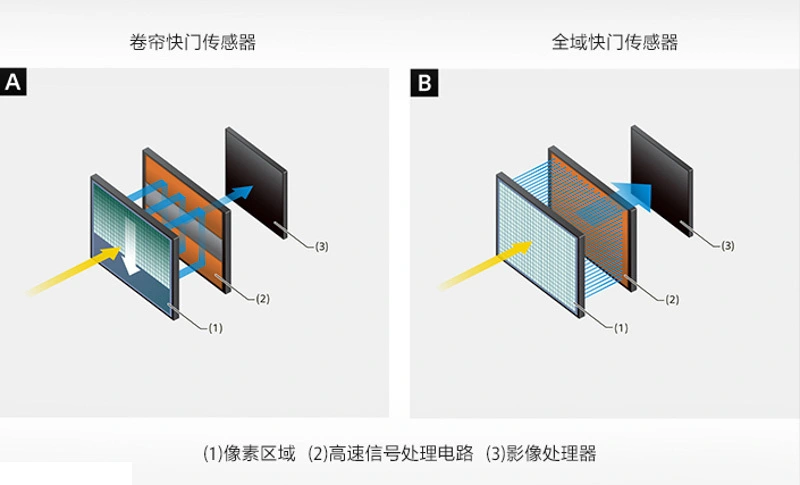 卷帘快门传感器

A

(3)

(2)

(1)

全域快门传感器

B

(3)

(2)

(1)

(1)像素区域 (2)高速信号处理电路 (3)影像处理器